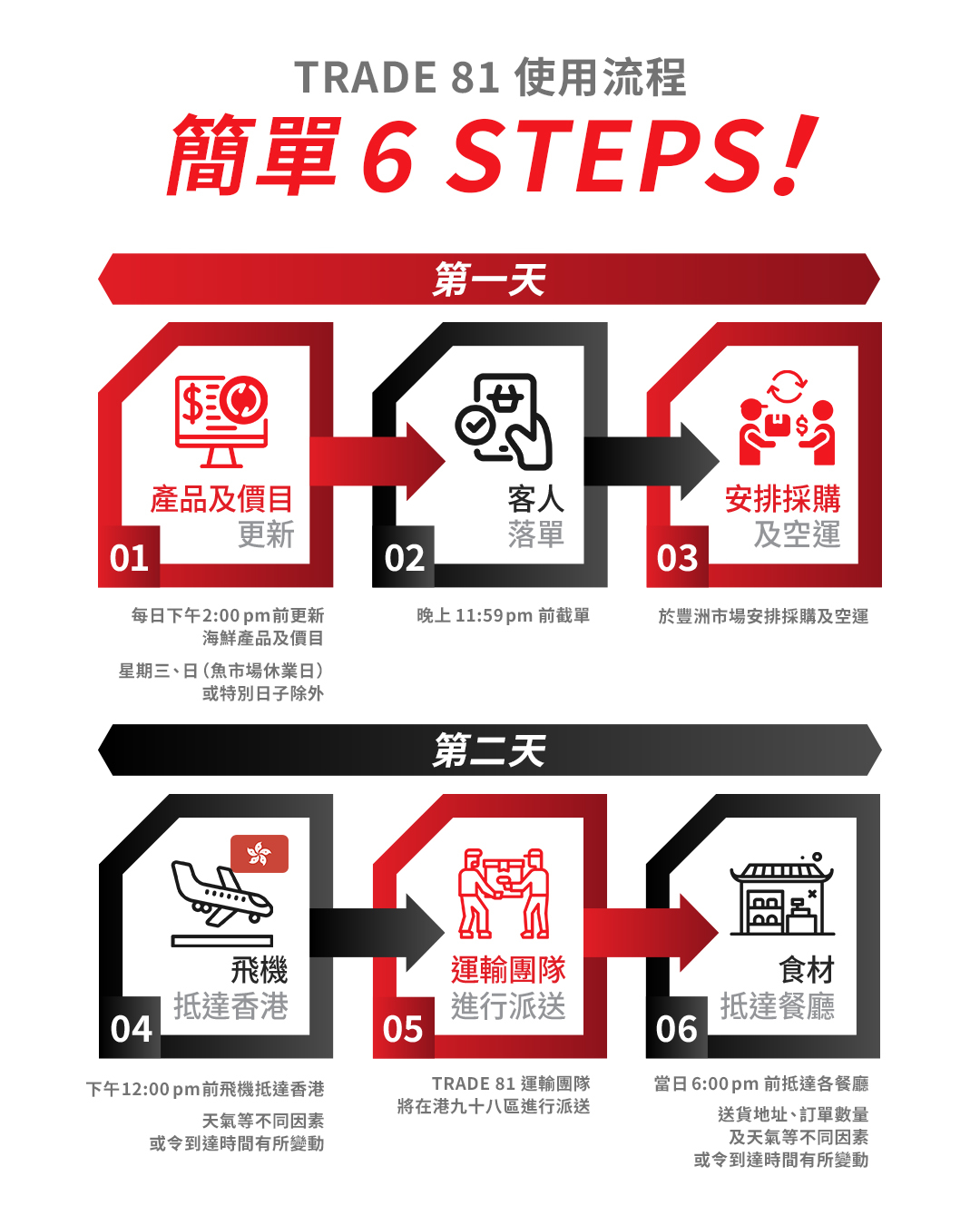 TRADE 81 使用流程

簡單 6 STEPS!

第一天

產品及價目
更新
01

客人
落單
02

安排採購
及空運
03

每日下午2:00 pm前更新
海鮮產品及價目

星期三、日（魚市場休業日）
或特別日子除外

晚上 11:59 pm 前截單

於豐洲市場安排採購及空運

第二天

飛機
抵達香港
04

運輸團隊
進行派送
05

食材
抵達餐廳
06

下午12:00 pm前飛機抵達香港

天氣等不同因素
或令到達時間有所變動

TRADE 81 運輸團隊
將在港九十八區進行派送

當日 6:00 pm 前抵達各餐廳

送貨地址、訂單數量
及天氣等不同因素
或令到達時間有所變動